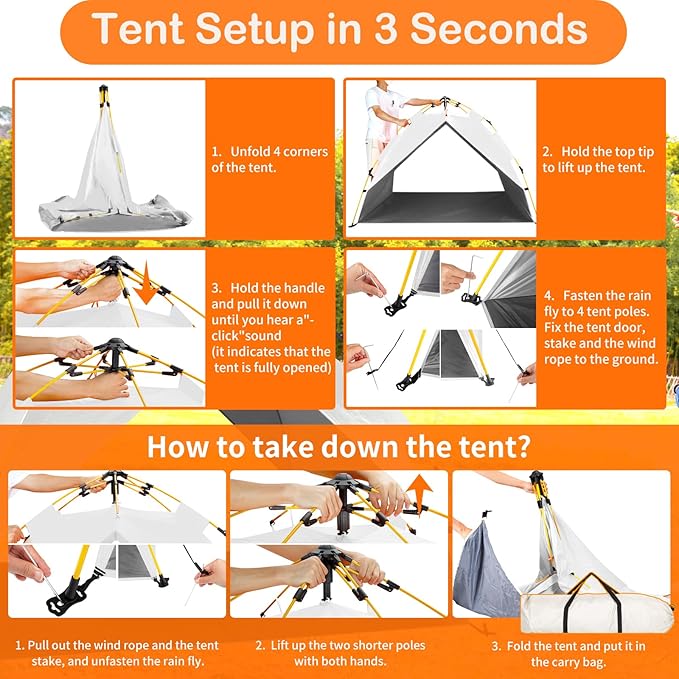 Tent Setup in 3 Seconds

1. Unfold 4 corners of the tent.

2. Hold the top tip to lift up the tent.

3. Hold the handle and pull it down until you hear a"-click"sound (it indicates that the tent is fully opened)

4. Fasten the rain fly to 4 tent poles. Fix the tent door, stake and the wind rope to the ground.

How to take down the tent?

1. Pull out the wind rope and the tent stake, and unfasten the rain fly.

2. Lift up the two shorter poles with both hands.

3. Fold the tent and put it in the carry bag.