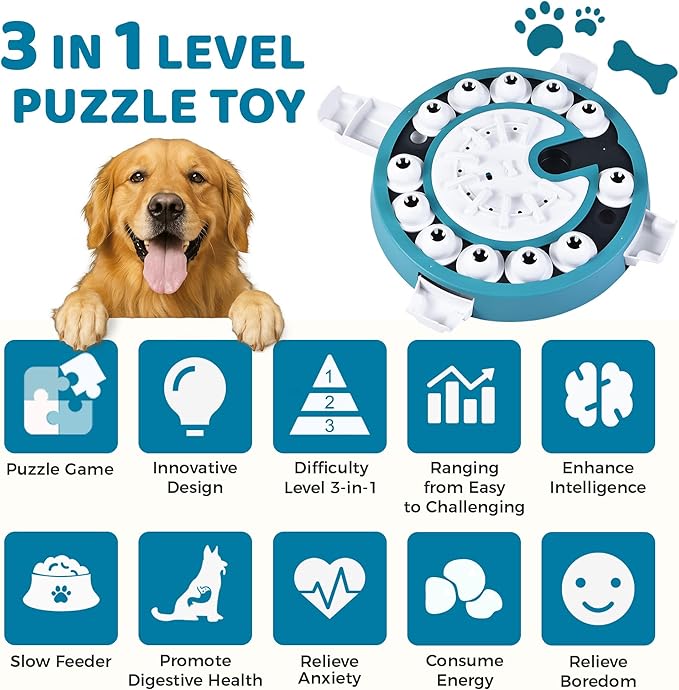 3 IN 1 LEVEL PUZZLE TOY

1
2
3

Puzzle Game

Innovative Design

Difficulty Level 3-in-1

Ranging from Easy to Challenging

Enhance Intelligence

Slow Feeder

Promote Digestive Health

Relieve Anxiety

Consume Energy

Relieve Boredom