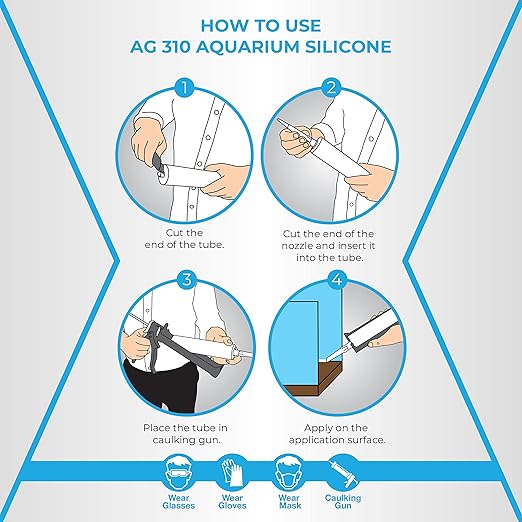 HOW TO USE
AG 310 AQUARIUM SILICONE

1

Cut the end of the tube.

2

Cut the end of the nozzle and insert it into the tube.

3

Place the tube in caulking gun.

4

Apply on the application surface.

Wear Glasses

Wear Gloves

Wear Mask

Caulking Gun