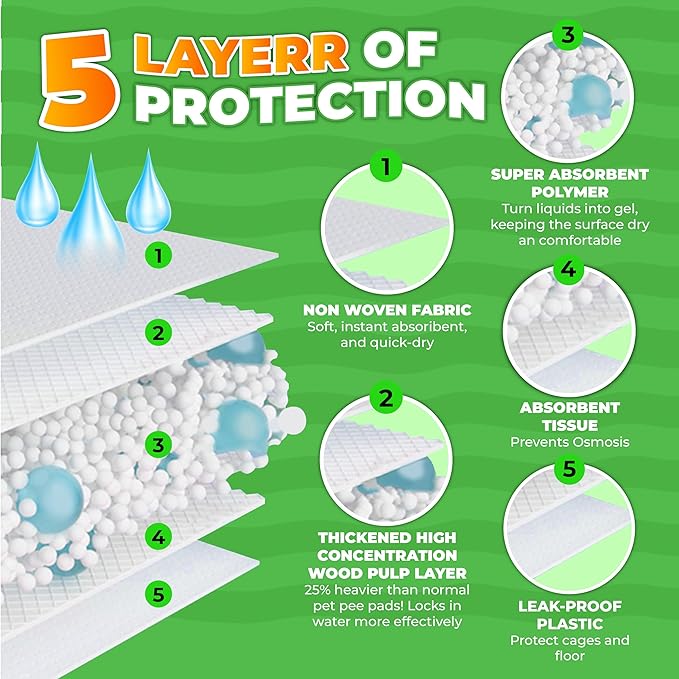 5 LAYERR OF PROTECTION

1

2

3

4

5

1
NON WOVEN FABRIC
Soft, instant absorbent, and quick-dry

2
THICKENED HIGH CONCENTRATION WOOD PULP LAYER
25% heavier than normal pet pee pads! Locks in water more effectively

3
SUPER ABSORBENT POLYMER
Turn liquids into gel, keeping the surface dry an comfortable

4
ABSORBENT TISSUE
Prevents Osmosis

5
LEAK-PROOF PLASTIC
Protect cages and floor