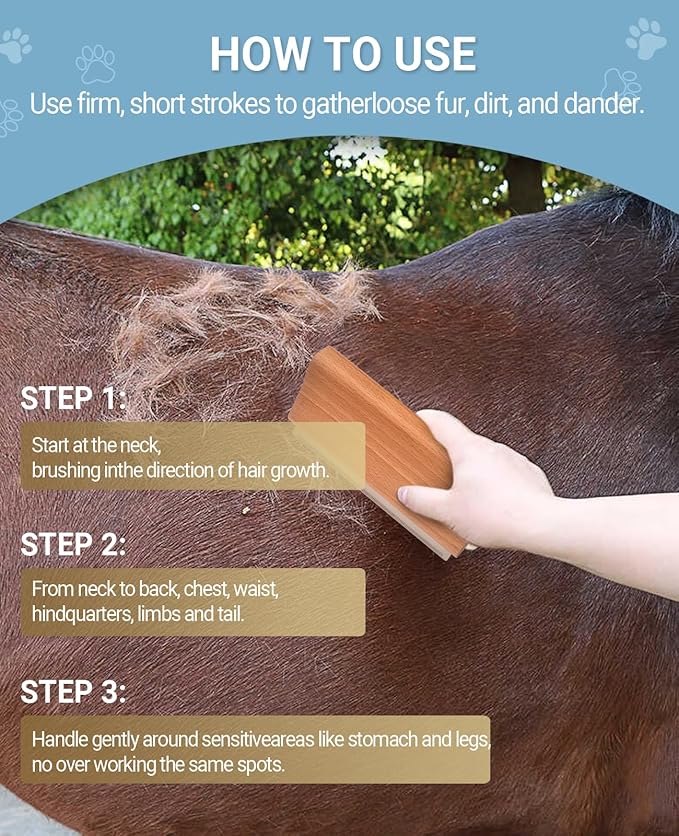 HOW TO USE

Use firm, short strokes to gatherloose fur, dirt, and dander.

STEP 1:

Start at the neck, brushing inthe direction of hair growth.

STEP 2:

From neck to back, chest, waist, hindquarters, limbs and tail.

STEP 3:

Handle gently around sensitiveareas like stomach and legs, no over working the same spots.