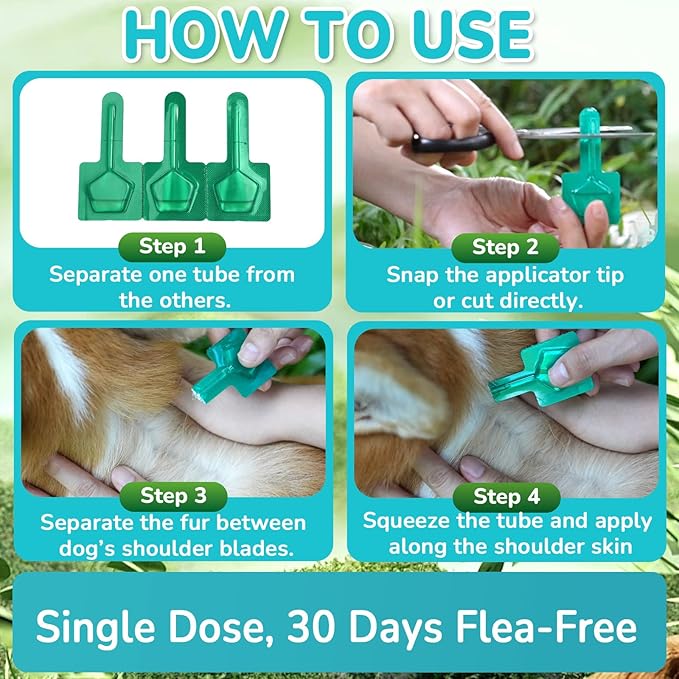 HOW TO USE

Step 1
Separate one tube from the others.

Step 2
Snap the applicator tip or cut directly.

Step 3
Separate the fur between dog's shoulder blades.

Step 4
Squeeze the tube and apply along the shoulder skin

Single Dose, 30 Days Flea-Free