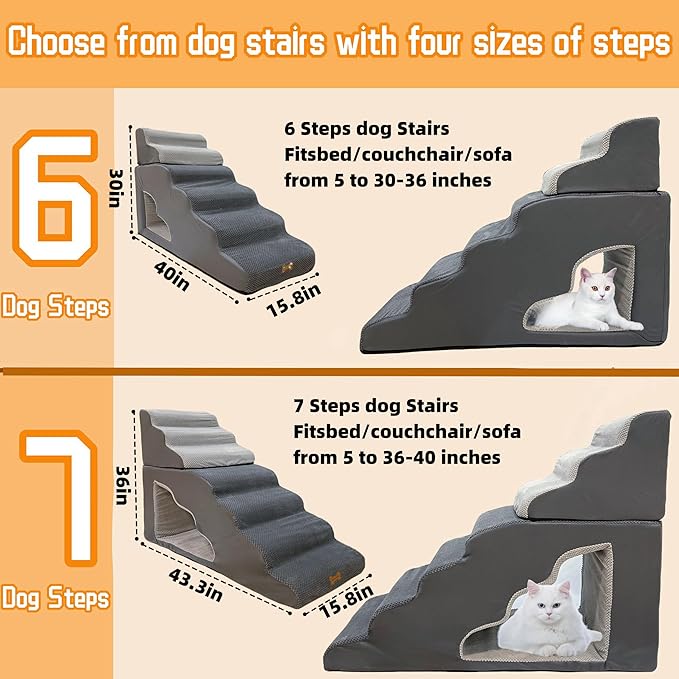 Choose from dog stairs with four sizes of steps

6

Dog Steps

30in

40in

15.8in

6 Steps dog Stairs
Fitsbed/couchchair/sofa
from 5 to 30-36 inches

7

Dog Steps

36in

43.3in

15.8in

7 Steps dog Stairs
Fitsbed/couchchair/sofa
from 5 to 36-40 inches