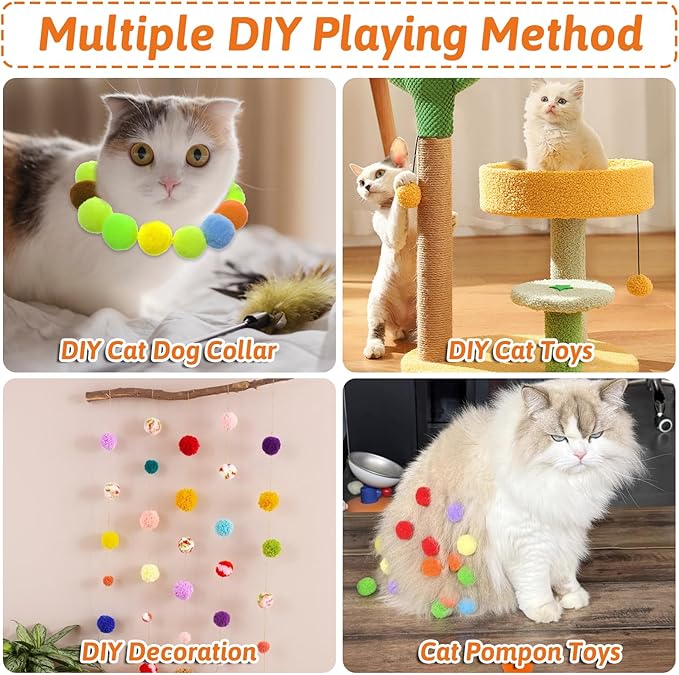 Multiple DIY Playing Method

DIY Cat Dog Collar

DIY Cat Toys

DIY Decoration

Cat Pompon Toys