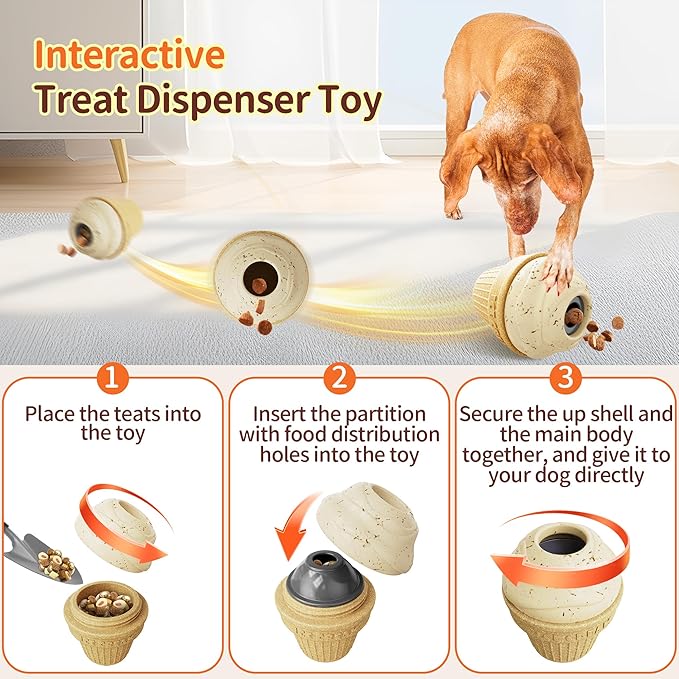 Interactive
Treat Dispenser Toy

1
Place the teats into the toy

2
Insert the partition with food distribution holes into the toy

3
Secure the up shell and the main body together, and give it to your dog directly