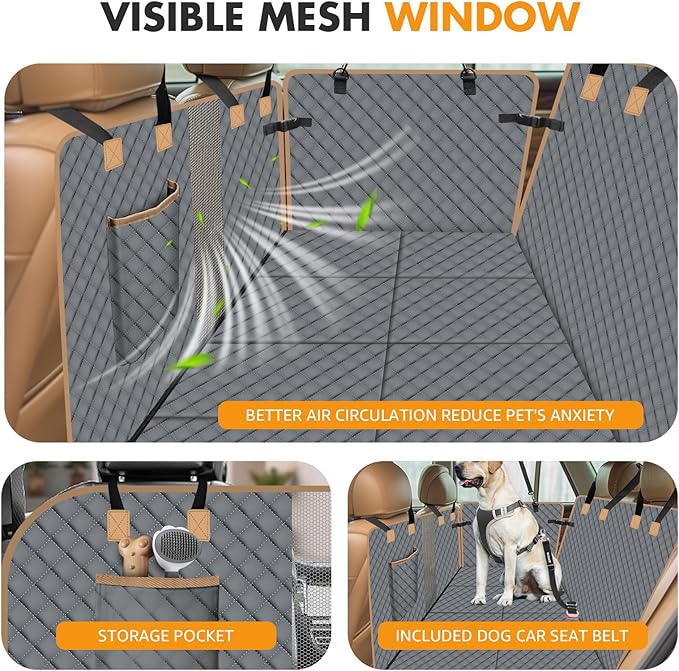 VISIBLE MESH WINDOW

BETTER AIR CIRCULATION REDUCE PET'S ANXIETY

STORAGE POCKET

INCLUDED DOG CAR SEAT BELT