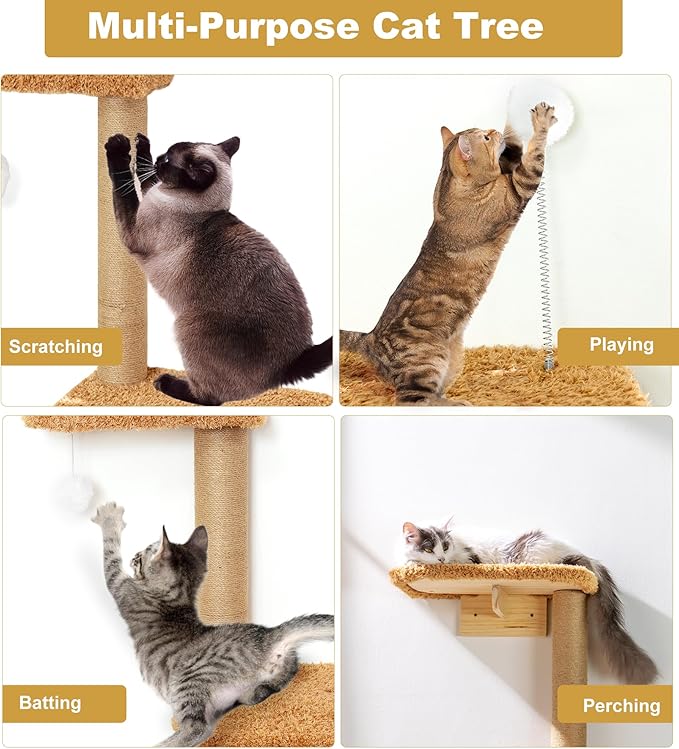 Multi-Purpose Cat Tree

Scratching

Playing

Batting

Perching