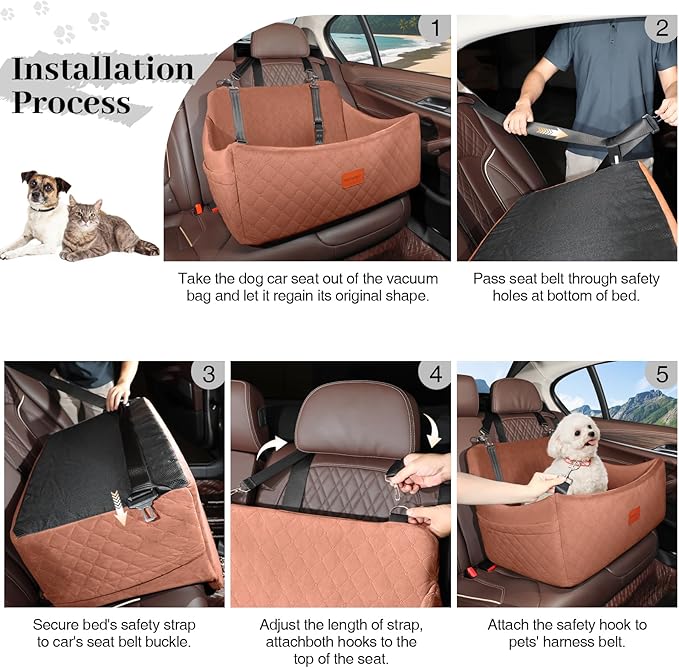 Installation Process

1

Take the dog car seat out of the vacuum bag and let it regain its original shape.

2

Pass seat belt through safety holes at bottom of bed.

3

Secure bed's safety strap to car's seat belt buckle.

4

Adjust the length of strap, attachboth hooks to the top of the seat.

5

Attach the safety hook to pets' harness belt.