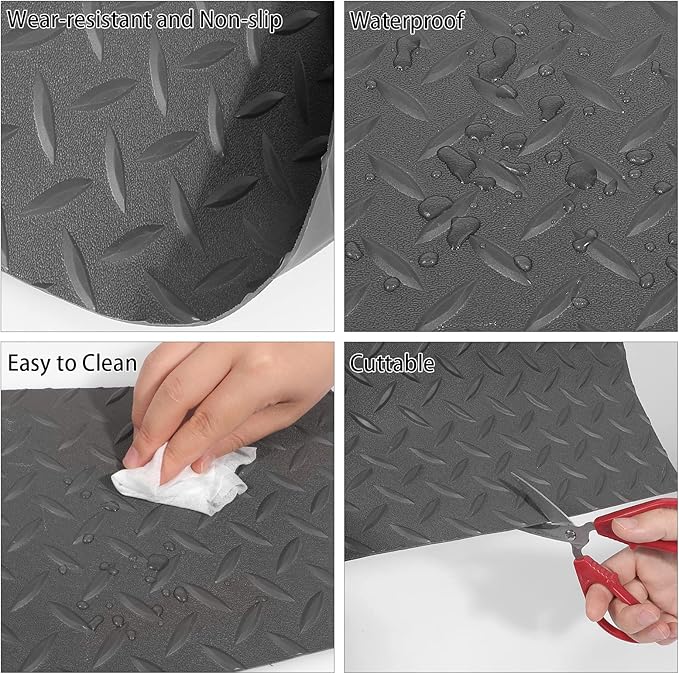 Wear-resistant and Non-slip

Waterproof

Easy to Clean

Cuttable