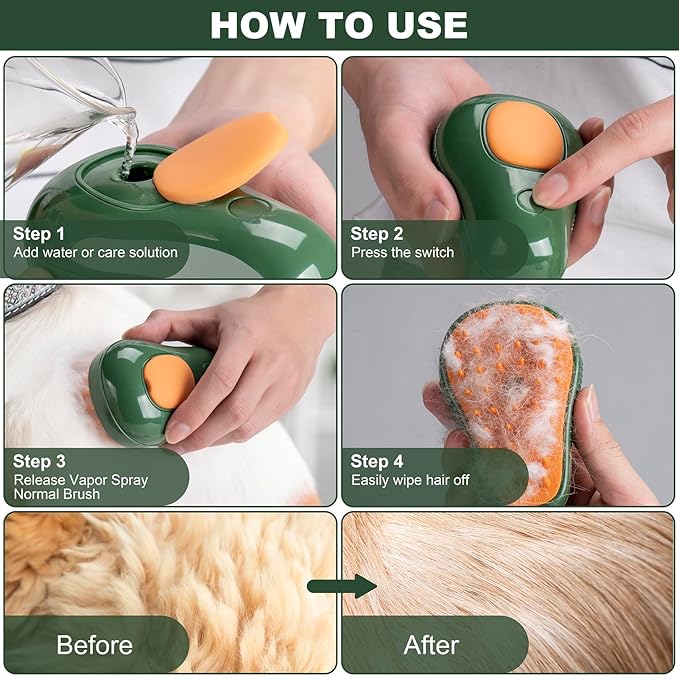 HOW TO USE

Step 1
Add water or care solution

Step 2
Press the switch

Step 3
Release Vapor Spray
Normal Brush

Step 4
Easily wipe hair off

Before

After