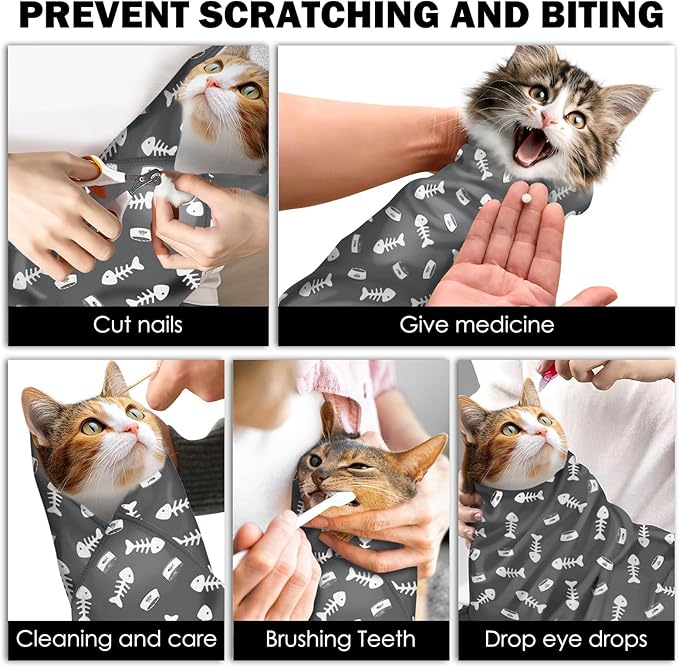 PREVENT SCRATCHING AND BITING

Cut nails

Give medicine

Cleaning and care

Brushing Teeth

Drop eye drops