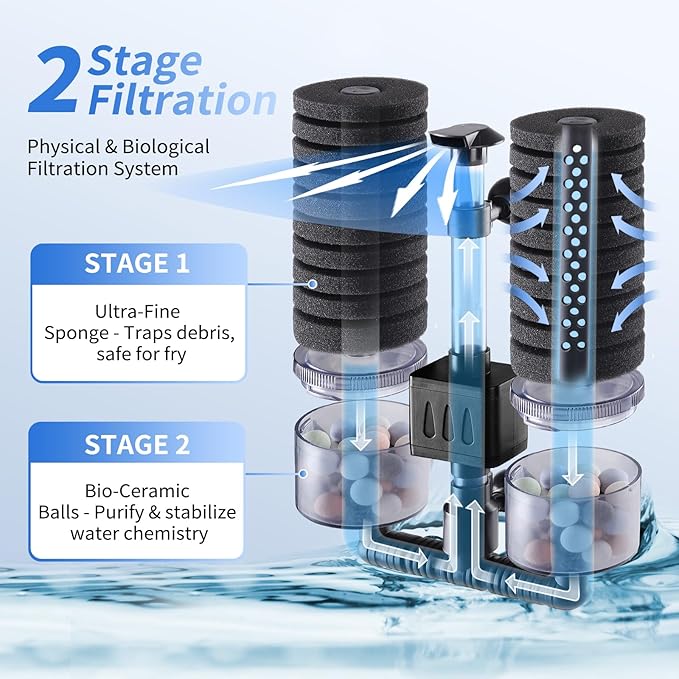 2 Stage Filtration

Physical & Biological Filtration System

STAGE 1

Ultra-Fine Sponge - Traps debris, safe for fry

STAGE 2

Bio-Ceramic Balls - Purify & stabilize water chemistry