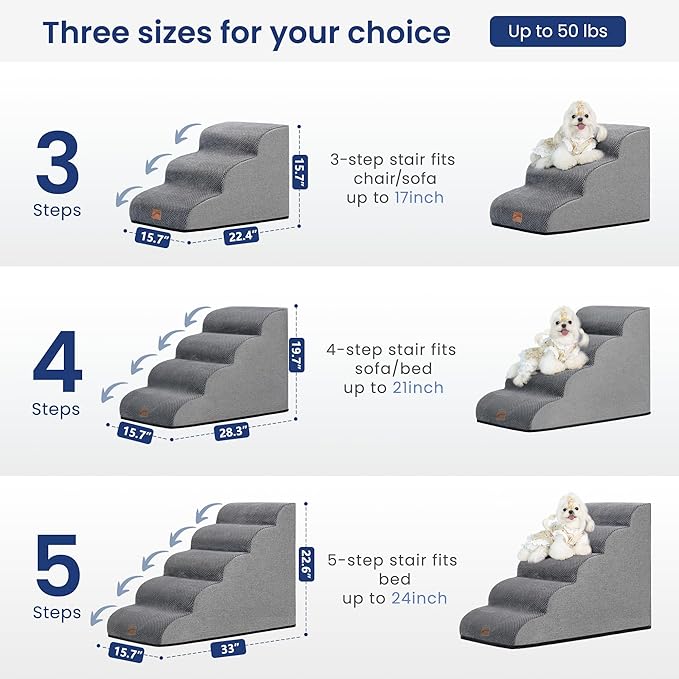 Three sizes for your choice

Up to 50 lbs

3
Steps

15.7"

15.7"

22.4"

3-step stair fits chair/sofa up to 17inch

4
Steps

19.7"

15.7"

28.3"

4-step stair fits sofa/bed up to 21inch

5
Steps

22.6"

15.7"

33"

5-step stair fits bed up to 24inch