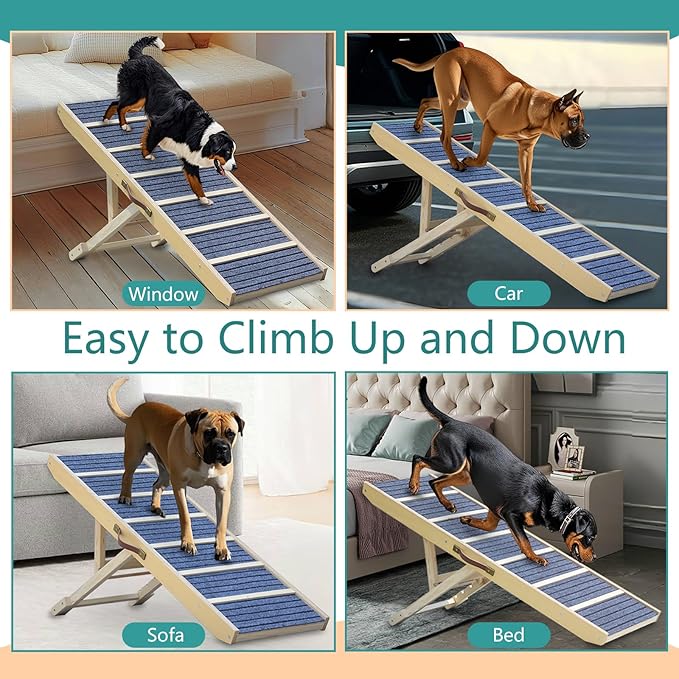 Window

Car

Easy to Climb Up and Down

Sofa

Bed