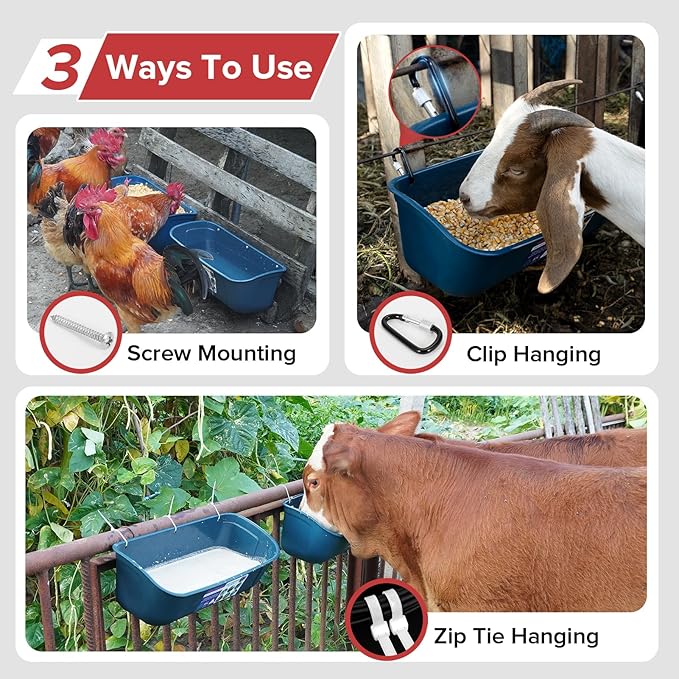 3 Ways To Use

Screw Mounting

Clip Hanging

Zip Tie Hanging