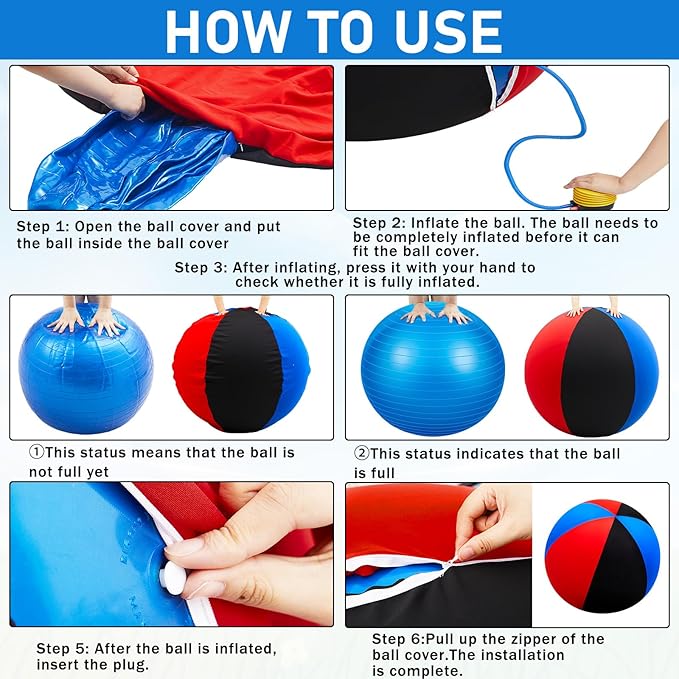 HOW TO USE

Step 1: Open the ball cover and put the ball inside the ball cover

Step 2: Inflate the ball. The ball needs to be completely inflated before it can fit the ball cover.

Step 3: After inflating, press it with your hand to check whether it is fully inflated.

①This status means that the ball is not full yet

②This status indicates that the ball is full

Step 5: After the ball is inflated, insert the plug.

Step 6:Pull up the zipper of the ball cover.The installation is complete.