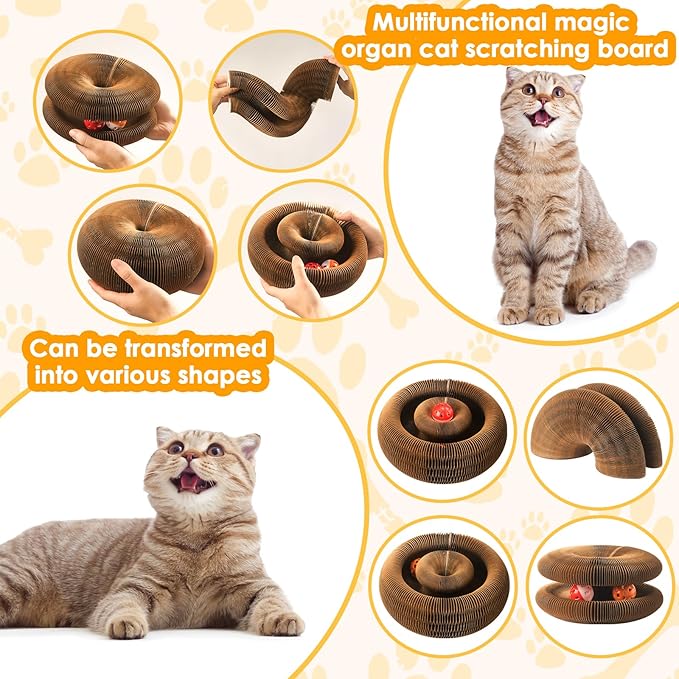 Multifunctional magic organ cat scratching board

Can be transformed into various shapes