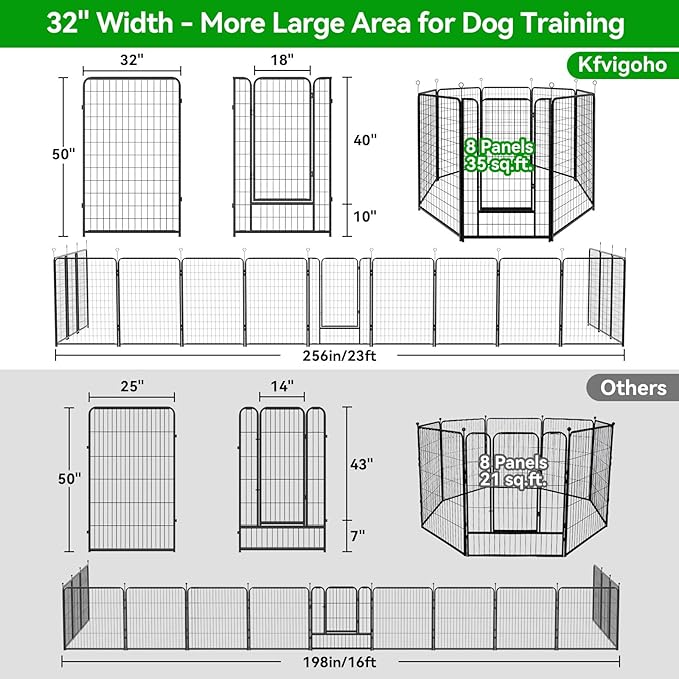 32" Width - More Large Area for Dog Training

Kfvigoho

32"

50"

18"

40"

10"

8 Panels
35 sq.ft.

256in/23ft

Others

25"

50"

14"

43"

7"

8 Panels
21 sq.ft.

198in/16ft