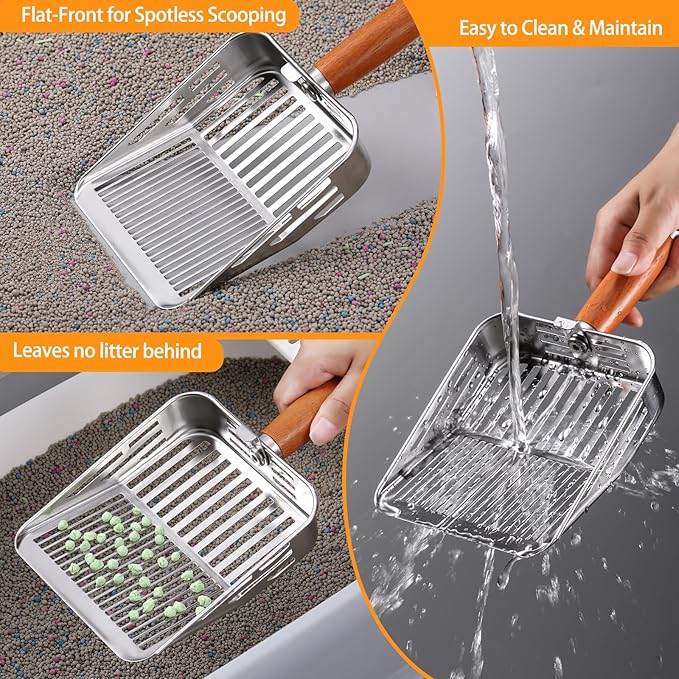 Flat-Front for Spotless Scooping

Easy to Clean & Maintain

Leaves no litter behind