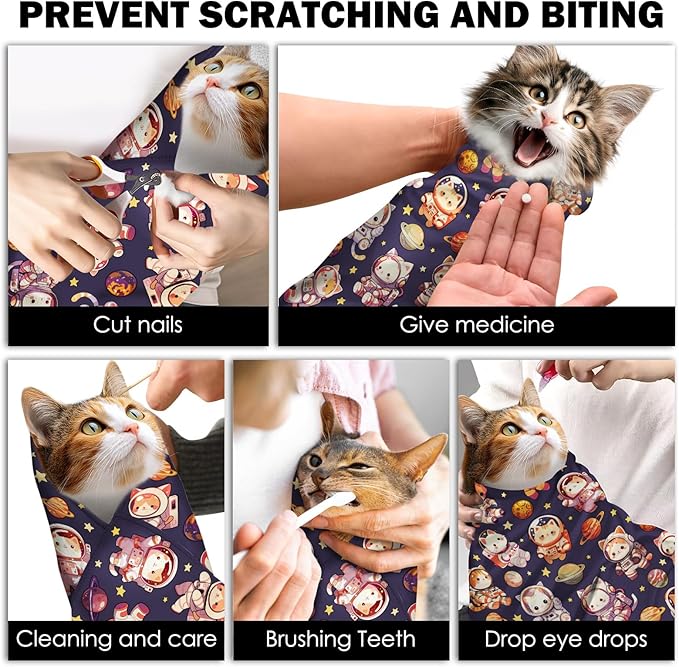 PREVENT SCRATCHING AND BITING

Cut nails

Give medicine

Cleaning and care

Brushing Teeth

Drop eye drops