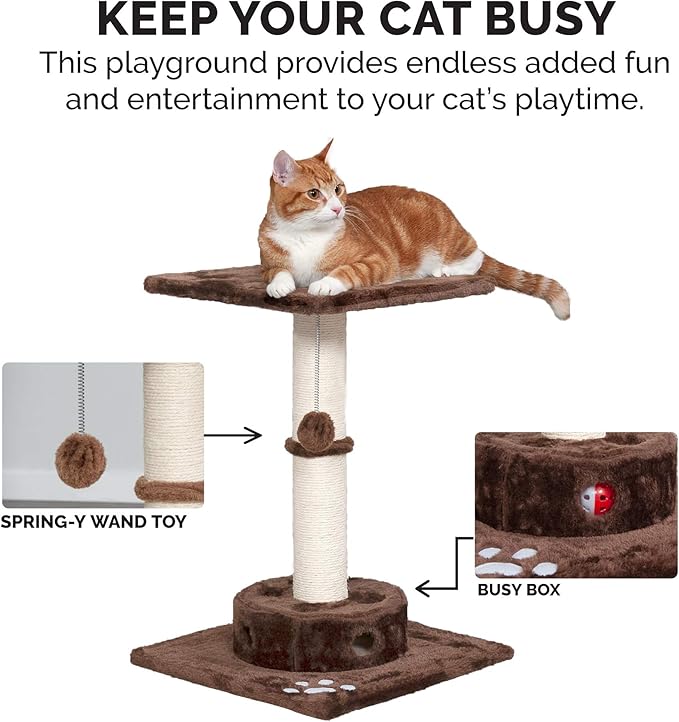 KEEP YOUR CAT BUSY

This playground provides endless added fun and entertainment to your cat's playtime.

SPRING-Y WAND TOY

BUSY BOX