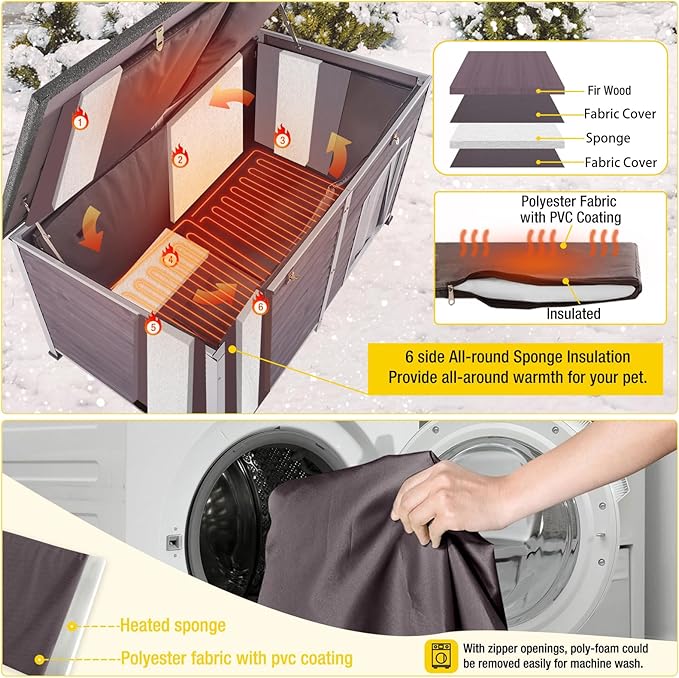 1
2
3
4
5
6

Fir Wood
Fabric Cover
Sponge
Fabric Cover

Polyester Fabric with PVC Coating
Insulated

6 side All-round Sponge Insulation
Provide all-around warmth for your pet.

Heated sponge
Polyester fabric with pvc coating

With zipper openings, poly-foam could be removed easily for machine wash.