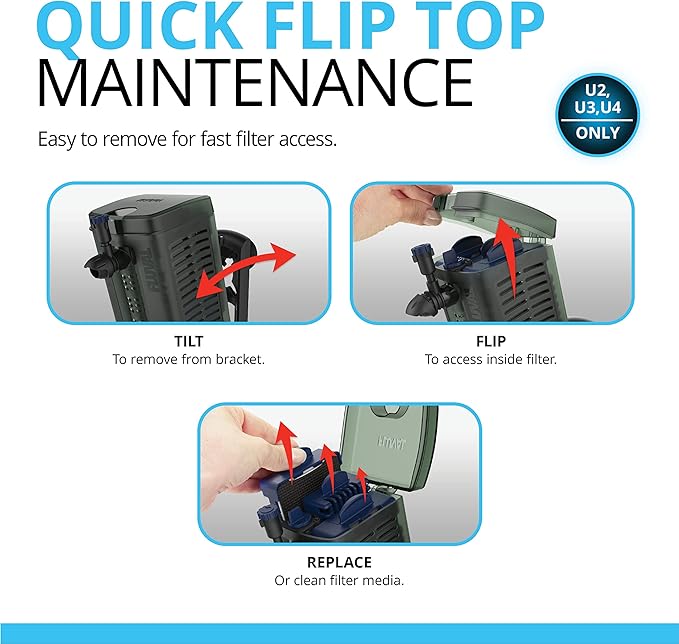 QUICK FLIP TOP
MAINTENANCE

U2, U3,U4
ONLY

Easy to remove for fast filter access.

TILT
To remove from bracket.

FLIP
To access inside filter.

REPLACE
Or clean filter media.