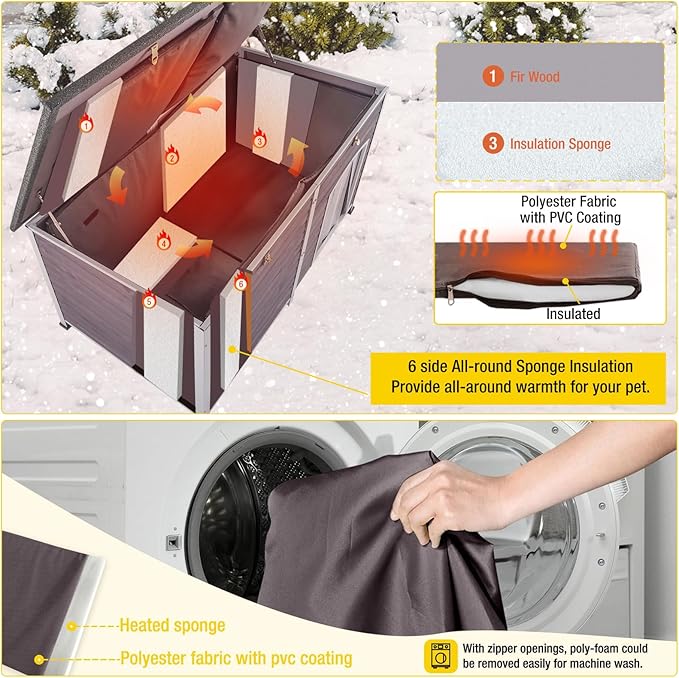 1
2
3
4
5
6

1 Fir Wood

3 Insulation Sponge

Polyester Fabric with PVC Coating

Insulated

6 side All-round Sponge Insulation
Provide all-around warmth for your pet.

Heated sponge

Polyester fabric with pvc coating

With zipper openings, poly-foam could be removed easily for machine wash.