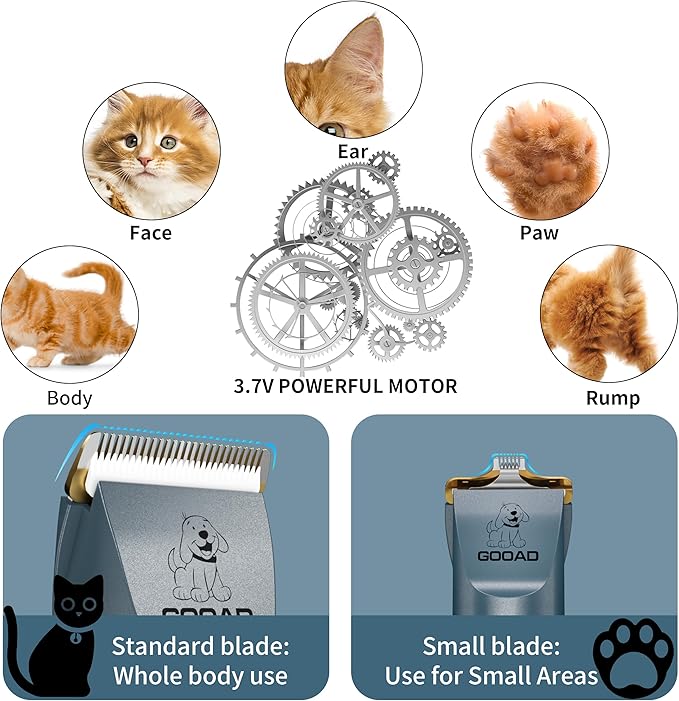 Ear

Face

Paw

Body

3.7V POWERFUL MOTOR

Rump

GOOAD

Standard blade:
Whole body use

GOOAD

Small blade:
Use for Small Areas