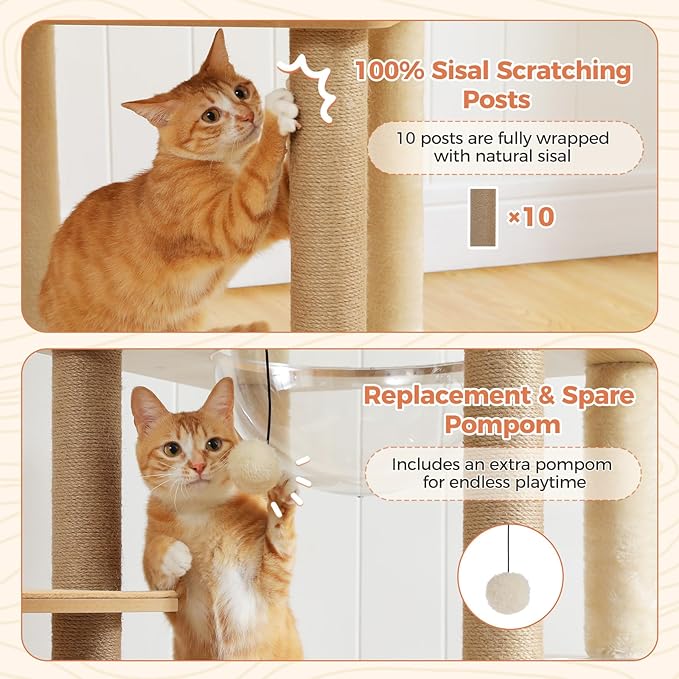 100% Sisal Scratching Posts

10 posts are fully wrapped with natural sisal

×10

Replacement & Spare Pompom

Includes an extra pompom for endless playtime