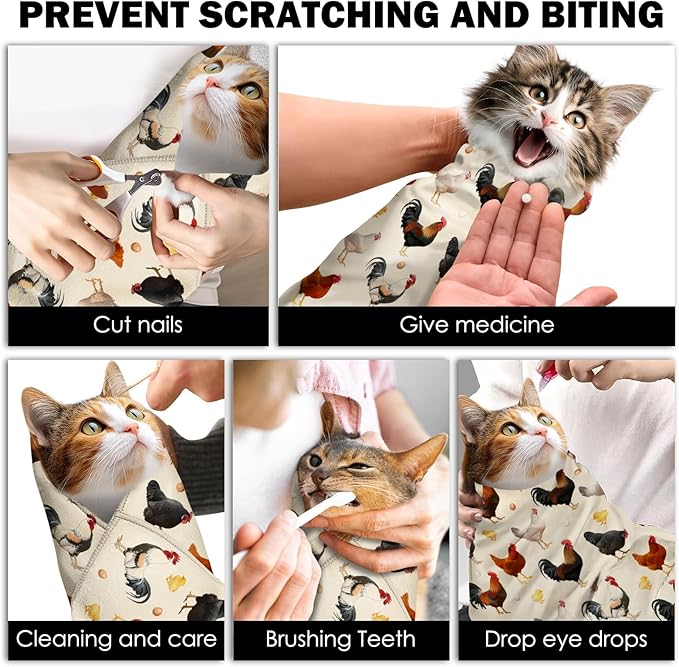 PREVENT SCRATCHING AND BITING

Cut nails

Give medicine

Cleaning and care

Brushing Teeth

Drop eye drops