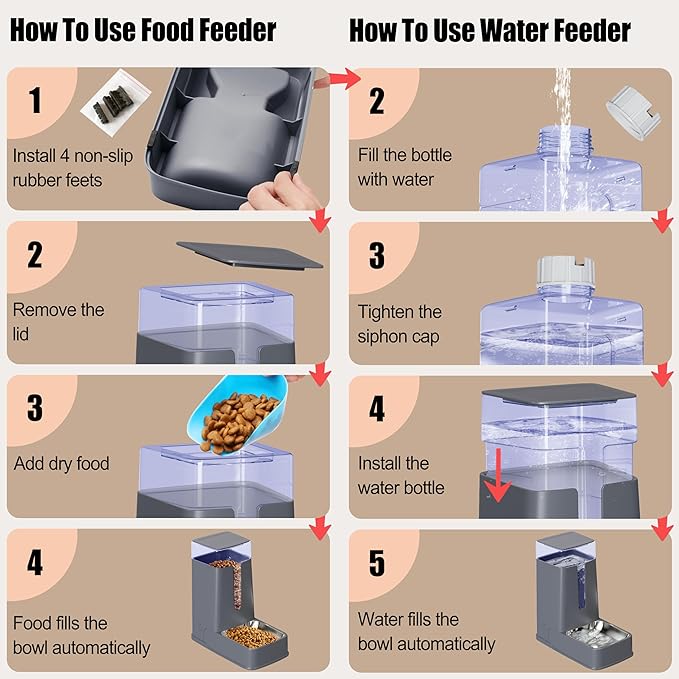 How To Use Food Feeder

1

Install 4 non-slip rubber feets

2

Remove the lid

3

Add dry food

4

Food fills the bowl automatically

How To Use Water Feeder

2

Fill the bottle with water

3

Tighten the siphon cap

4

Install the water bottle

5

Water fills the bowl automatically