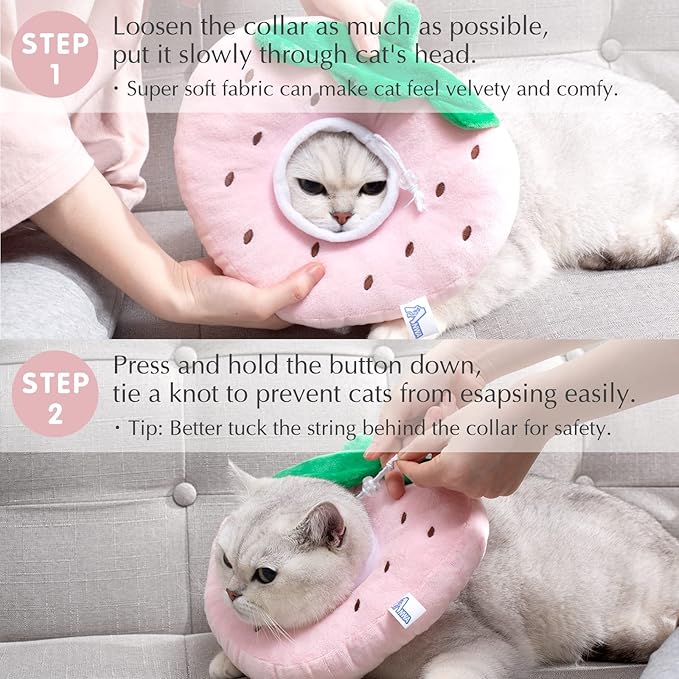 STEP 1

Loosen the collar as much as possible, put it slowly through cat's head.

· Super soft fabric can make cat feel velvety and comfy.

STEP 2

Press and hold the button down, tie a knot to prevent cats from esapsing easily.

· Tip: Better tuck the string behind the collar for safety.