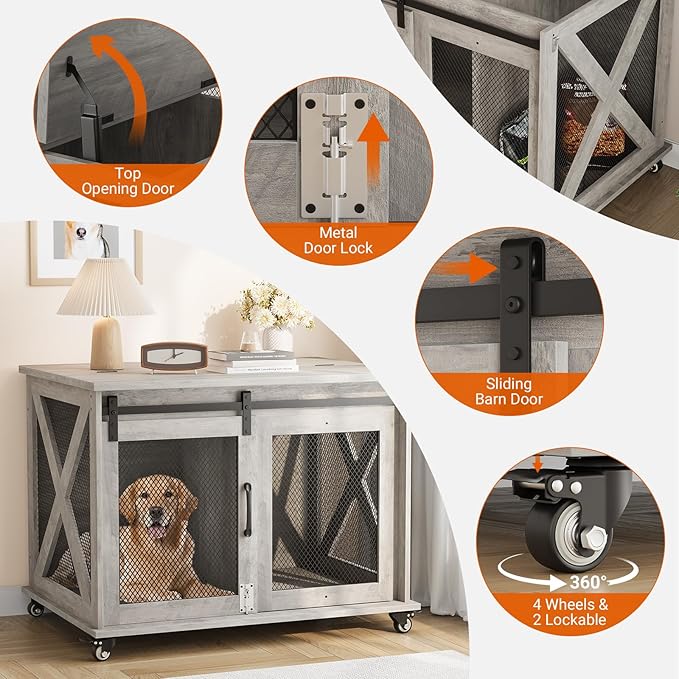 Top Opening Door

Metal Door Lock

Sliding Barn Door

360°

4 Wheels & 2 Lockable