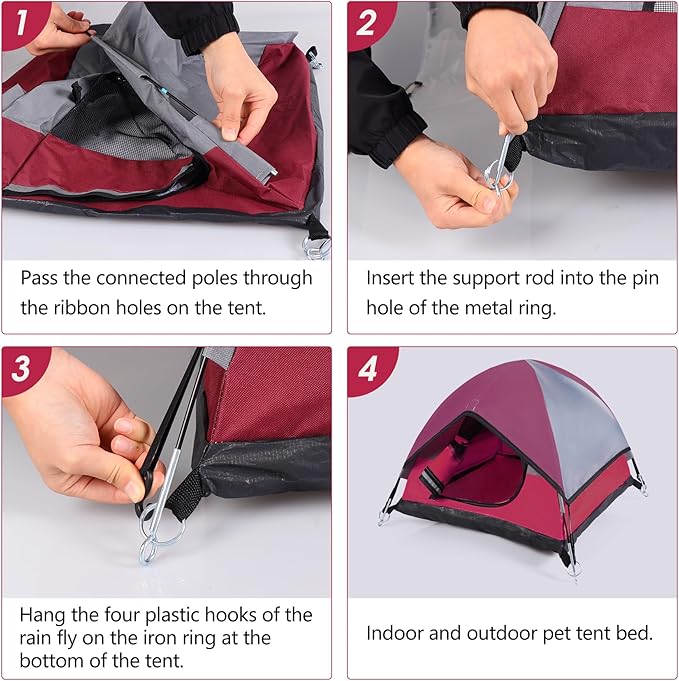 1

Pass the connected poles through the ribbon holes on the tent.

2

Insert the support rod into the pin hole of the metal ring.

3

Hang the four plastic hooks of the rain fly on the iron ring at the bottom of the tent.

4

Indoor and outdoor pet tent bed.