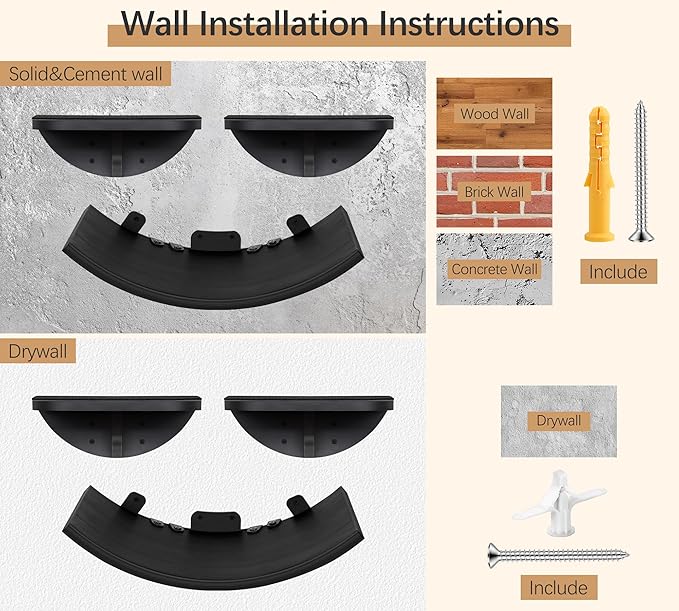 Wall Installation Instructions

Solid&Cement wall

Wood Wall

Brick Wall

Concrete Wall

Include

Drywall

Drywall

Include