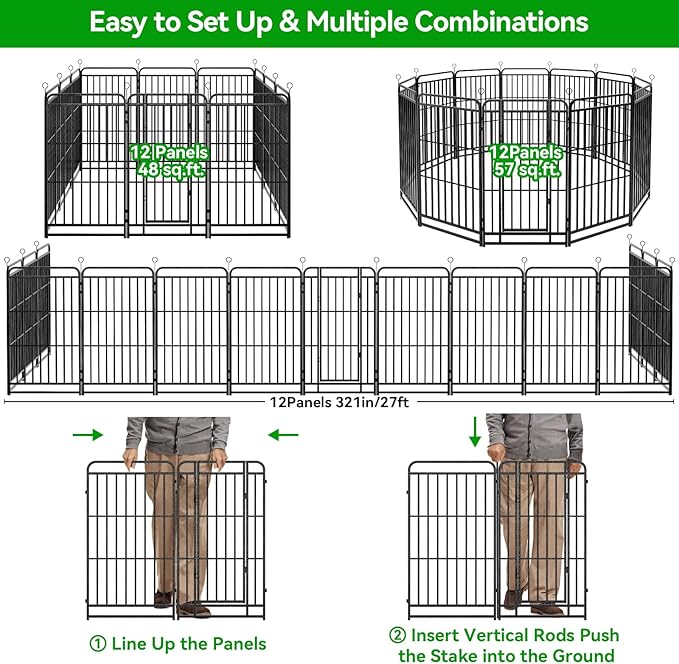 Easy to Set Up & Multiple Combinations

12 Panels
48 sq.ft.

12Panels
57 sq.ft.

12Panels 321in/27ft

① Line Up the Panels

② Insert Vertical Rods Push the Stake into the Ground