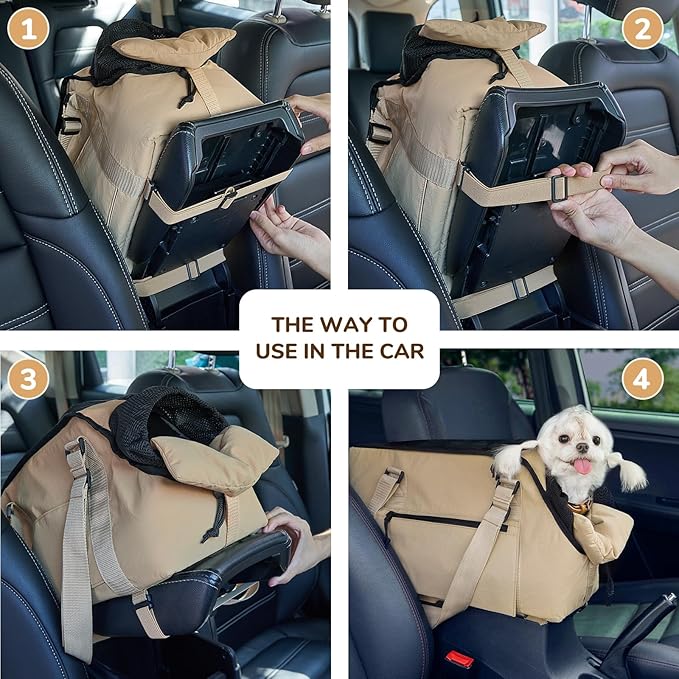 1

2

THE WAY TO USE IN THE CAR

3

4