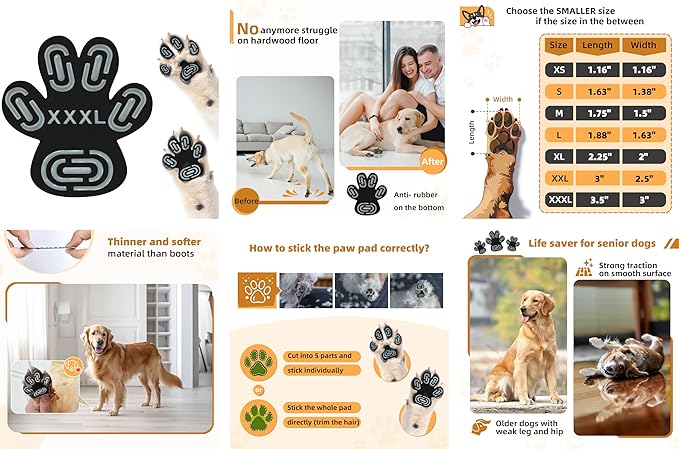 XXXL

No anymore struggle on hardwood floor

Before

After

Anti- rubber on the bottom

Choose the SMALLER size if the size in the between

Width

Length

| Size | Length | Width |
|---|---|---|
| XS | 1.16" | 1.16" |
| S | 1.63" | 1.38" |
| M | 1.75" | 1.5" |
| L | 1.88" | 1.63" |
| XL | 2.25" | 2" |
| XXL | 3" | 2.5" |
| XXXL | 3.5" | 3" |

Thinner and softer material than boots

How to stick the paw pad correctly?

Cut into 5 parts and stick individually

or

Stick the whole pad directly (trim the hair)

Life saver for senior dogs

Strong traction on smooth surface

Older dogs with weak leg and hip