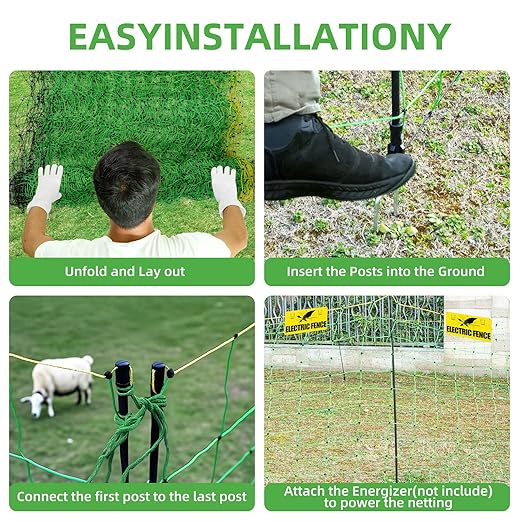 EASYINSTALLATIONY

Unfold and Lay out

Insert the Posts into the Ground

ELECTRIC FENCE

ELECTRIC FENCE

Connect the first post to the last post

Attach the Energizer(not include) to power the netting