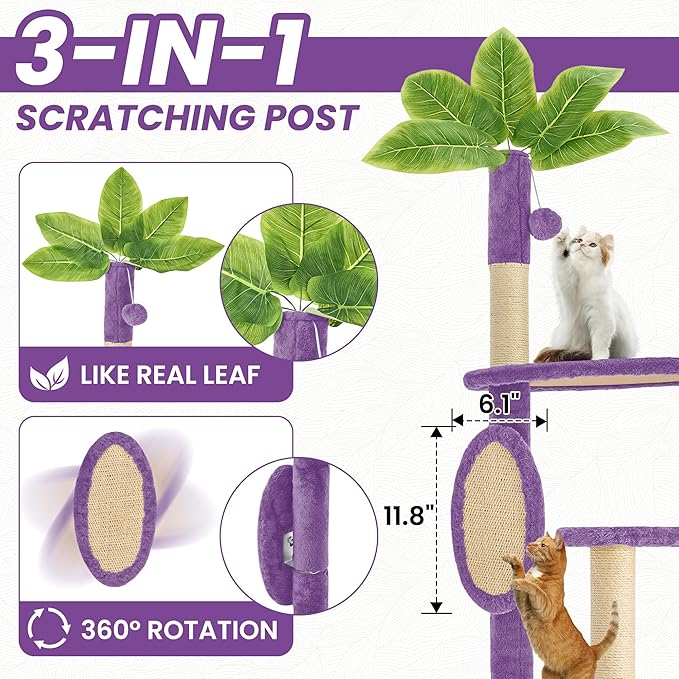 3-IN-1
SCRATCHING POST

LIKE REAL LEAF

360° ROTATION

6.1"

11.8"