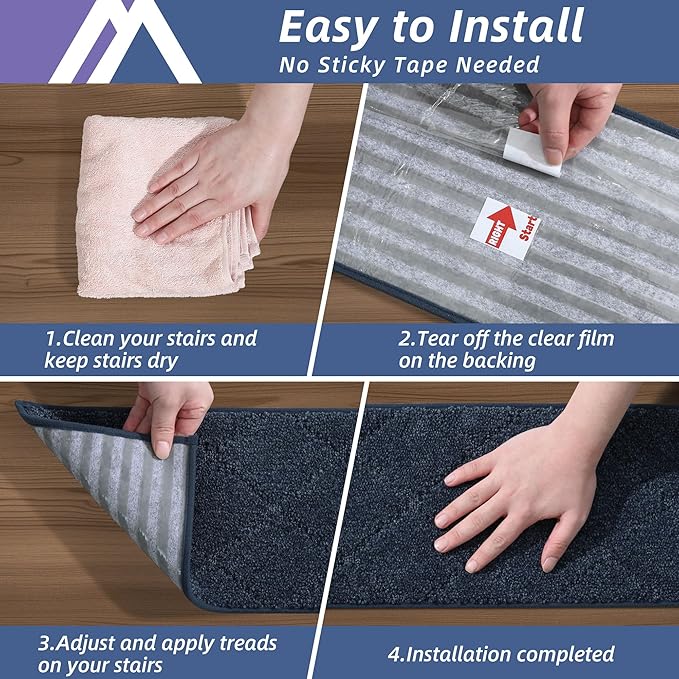 Easy to Install
No Sticky Tape Needed

RIGHT Start

1.Clean your stairs and keep stairs dry

2.Tear off the clear film on the backing

3.Adjust and apply treads on your stairs

4.Installation completed