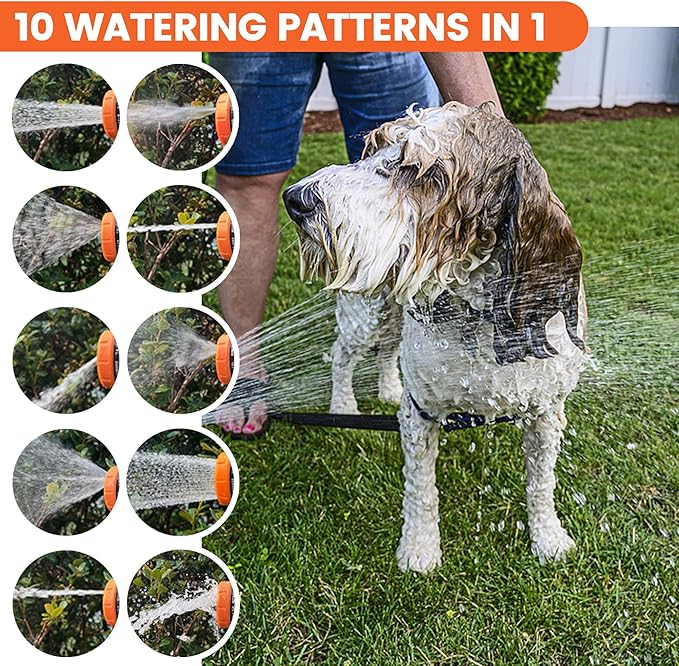 10 WATERING PATTERNS IN 1