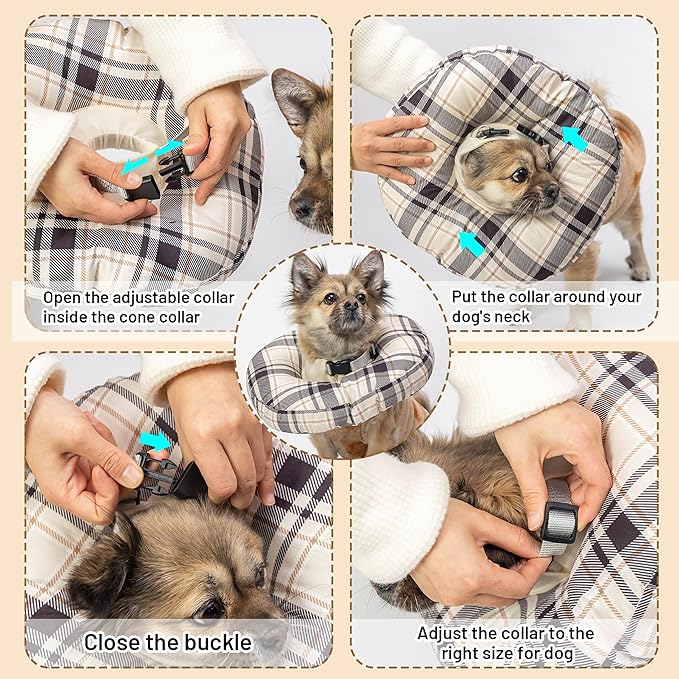 Open the adjustable collar inside the cone collar

Put the collar around your dog's neck

Close the buckle

Adjust the collar to the right size for dog