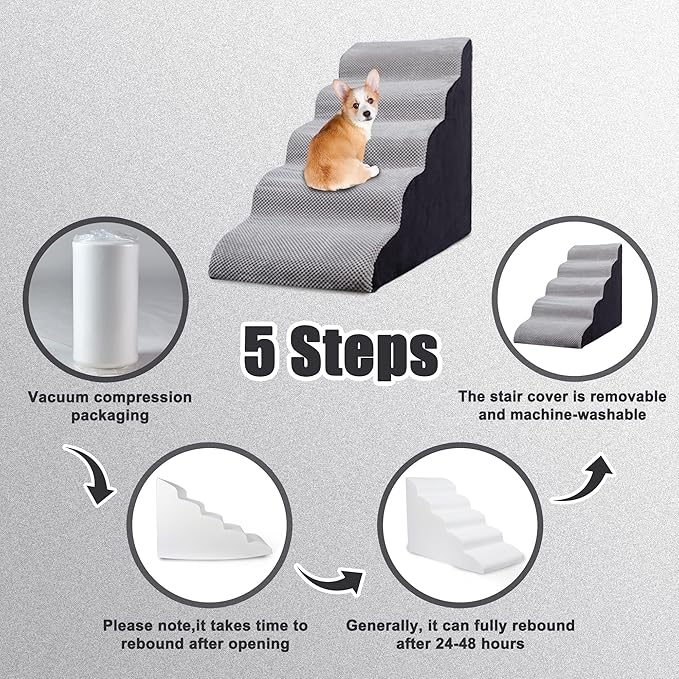 5 Steps

Vacuum compression packaging

The stair cover is removable and machine-washable

Please note,it takes time to rebound after opening

Generally, it can fully rebound after 24-48 hours